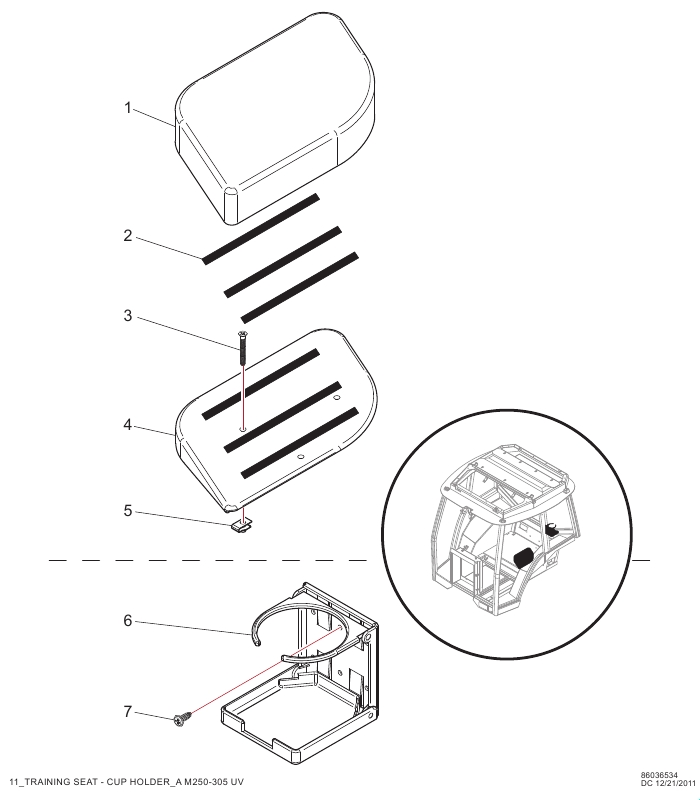 1
2
3
4
5
6
7
11_TRAINING SEAT - CUP HOLDER_A M250-305 UV
86036534
DC 12/21/2011